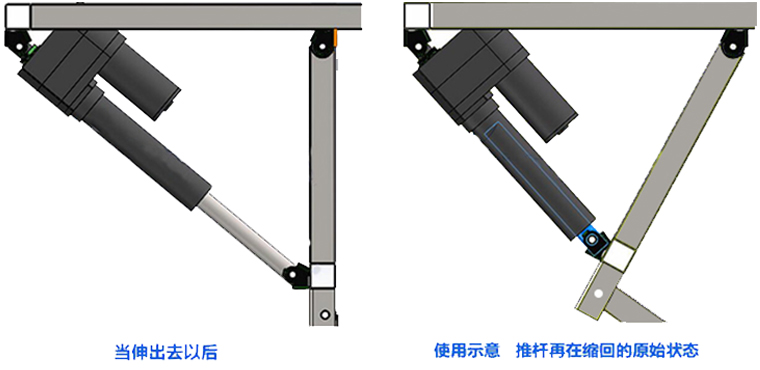 当伸出去以后

使用示意 推杆再在缩回的原始状态