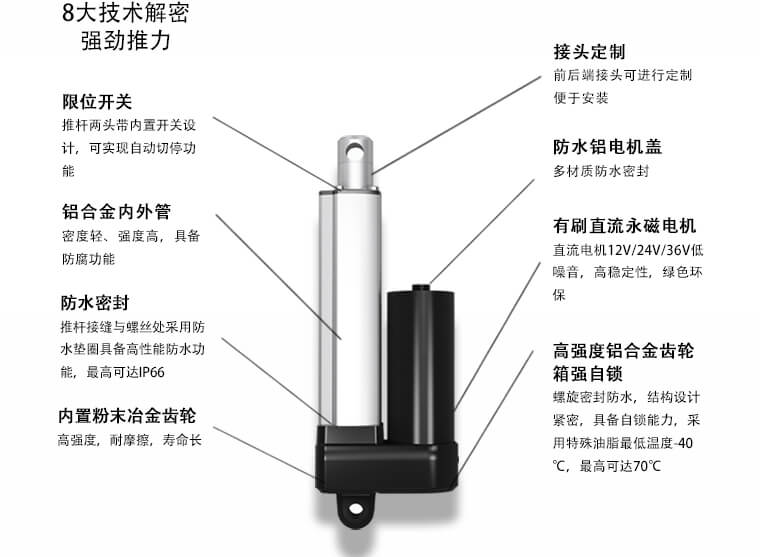 8大技术解密
强劲推力

限位开关
推杆两头带内置开关设计，可实现自动切停功能

铝合金内外管
密度轻、强度高，具备防腐功能

防水密封
推杆接缝与螺丝处采用防水垫圈具备高性能防水功能，最高可达IP66

内置粉末冶金齿轮
高强度，耐摩擦，寿命长

接头定制
前后端接头可进行定制便于安装

防水铝电机盖
多材质防水密封

有刷直流永磁电机
直流电机12V/24V/36V低噪音，高稳定性，绿色环保

高强度铝合金齿轮箱强自锁
螺旋密封防水，结构设计紧密，具备自锁能力，采用特殊油脂最低温度-40℃，最高可达70℃